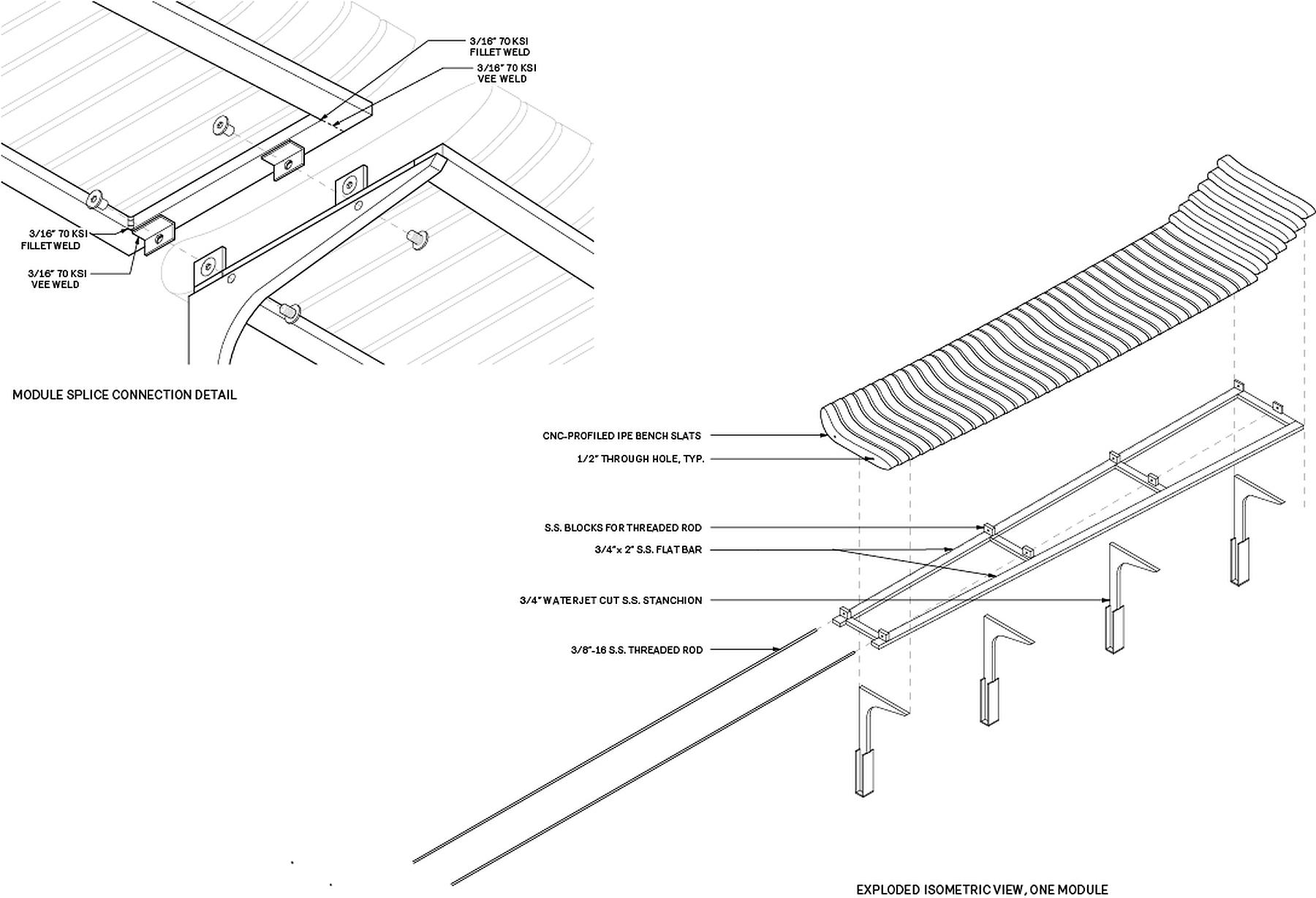 3/16" 70 KSI
FILLET WELD

3/16" 70 KSI
VEE WELD

3/16" 70 KSI
FILLET WELD

3/16" 70 KSI
VEE WELD

MODULE SPLICE CONNECTION DETAIL

CNC-PROFILED IPE BENCH SLATS

1/2" THROUGH HOLE, TYP.

S.S. BLOCKS FOR THREADED ROD

3/4" x 2" S.S. FLAT BAR

3/4" WATERJET CUT S.S. STANCHION

3/8"-16 S.S. THREADED ROD

EXPLODED ISOMETRIC VIEW, ONE MODULE