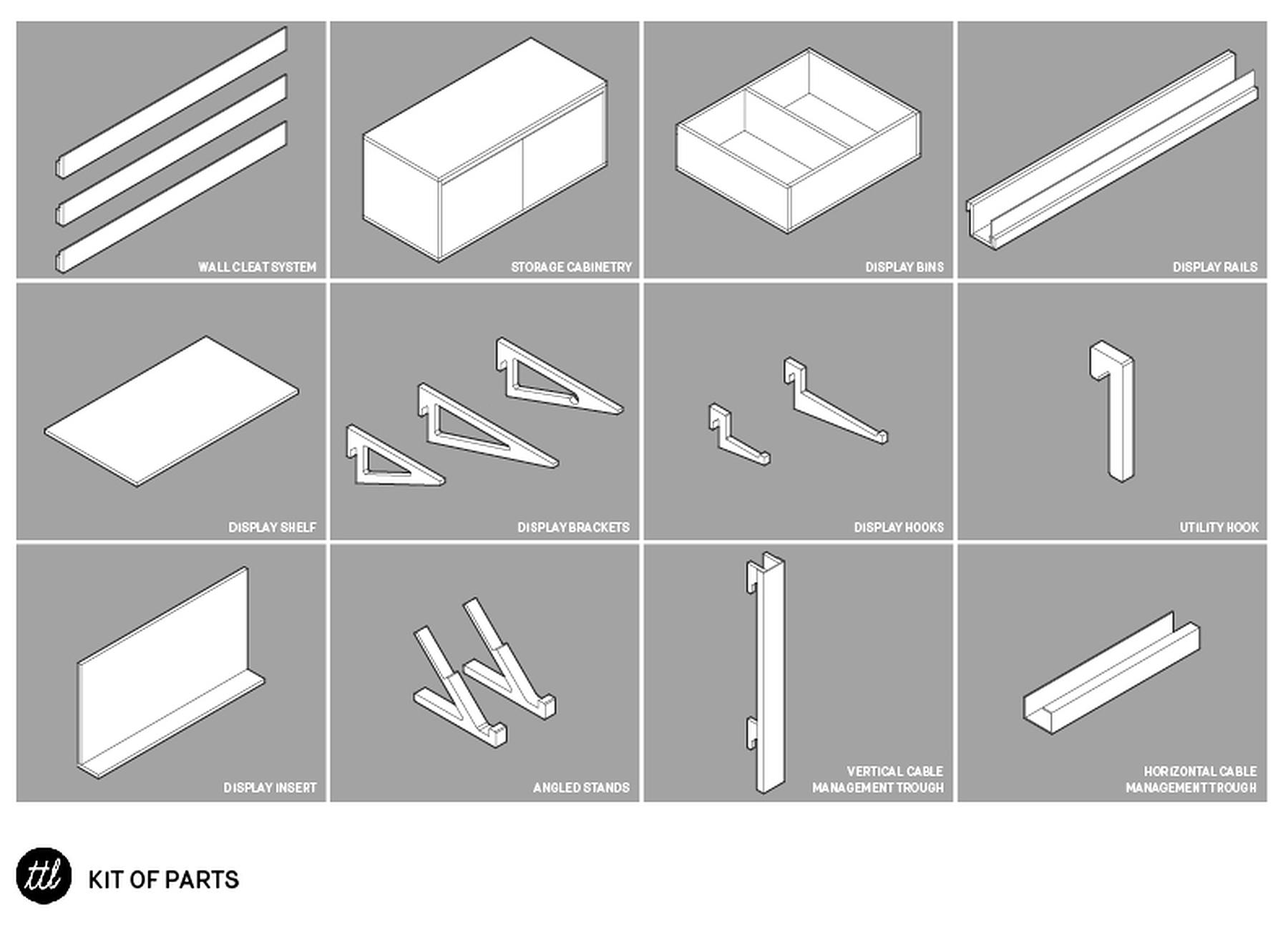 WALL CLEAT SYSTEM

STORAGE CABINETRY

DISPLAY BINS

DISPLAY RAILS

DISPLAY SHELF

DISPLAY BRACKETS

DISPLAY HOOKS

UTILITY HOOK

DISPLAY INSERT

ANGLED STANDS

VERTICAL CABLE MANAGEMENT TROUGH

HORIZONTAL CABLE MANAGEMENT TROUGH

ttl

KIT OF PARTS