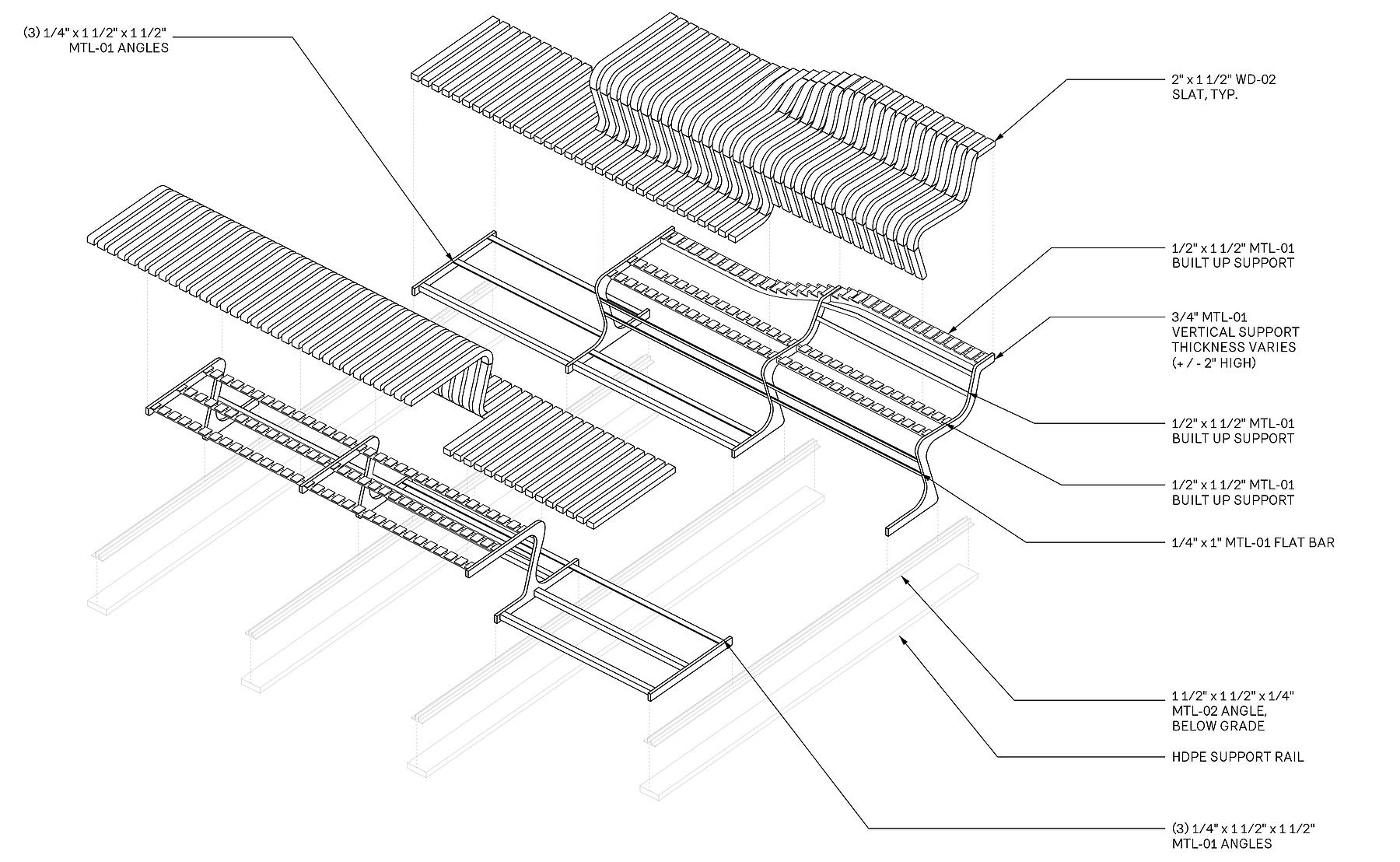 (3) 1/4" x 1 1/2" x 1 1/2"
MTL-01 ANGLES

2" x 1 1/2" WD-02
SLAT, TYP.

1/2" x 1 1/2" MTL-01
BUILT UP SUPPORT

3/4" MTL-01
VERTICAL SUPPORT
THICKNESS VARIES
(+ / - 2" HIGH)

1/2" x 1 1/2" MTL-01
BUILT UP SUPPORT

1/2" x 1 1/2" MTL-01
BUILT UP SUPPORT

1/4" x 1" MTL-01 FLAT BAR

1 1/2" x 1 1/2" x 1/4"
MTL-02 ANGLE,
BELOW GRADE

HDPE SUPPORT RAIL

(3) 1/4" x 1 1/2" x 1 1/2"
MTL-01 ANGLES