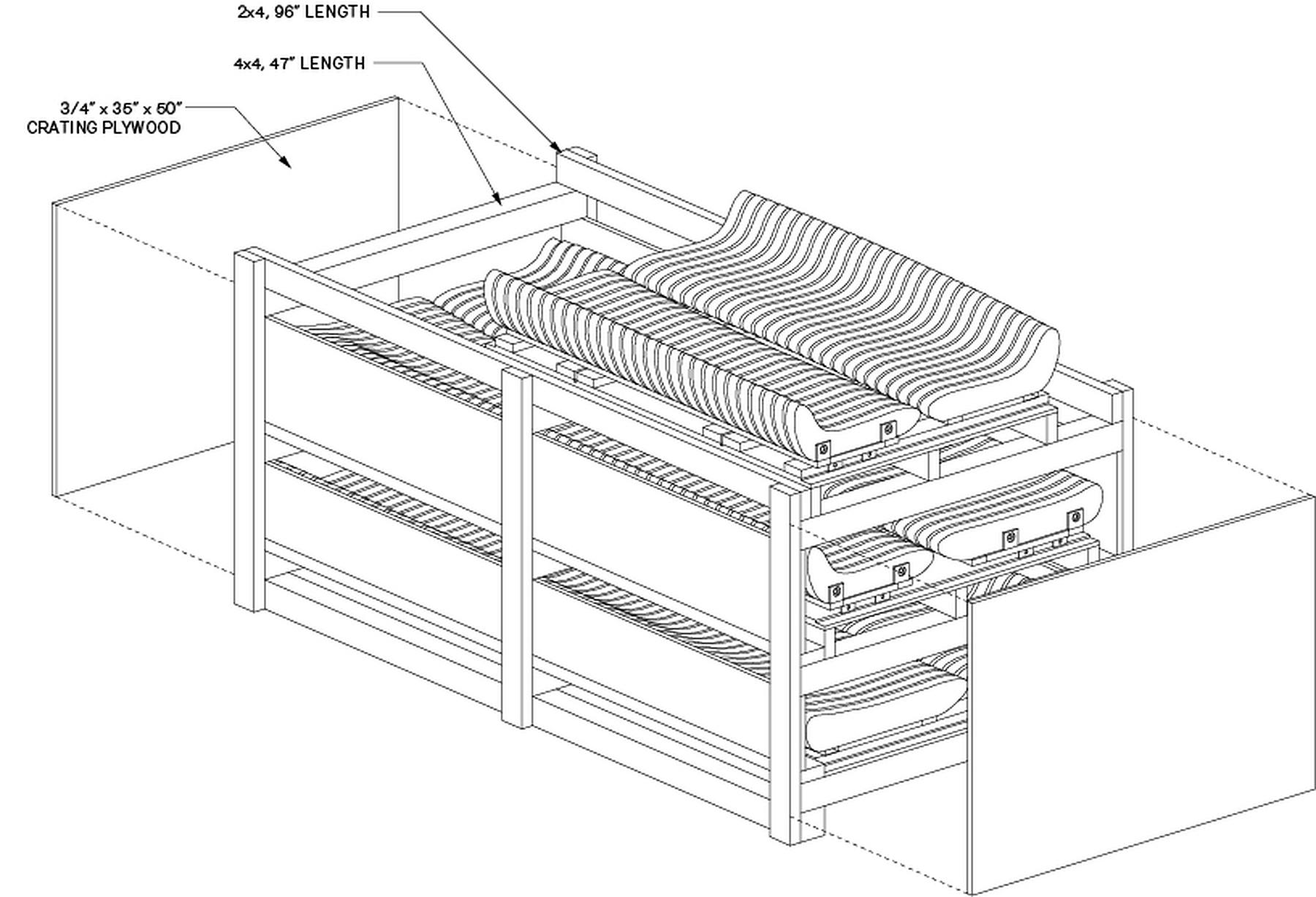 2x4, 96" LENGTH

4x4, 47" LENGTH

3/4" x 35" x 50"
CRATING PLYWOOD