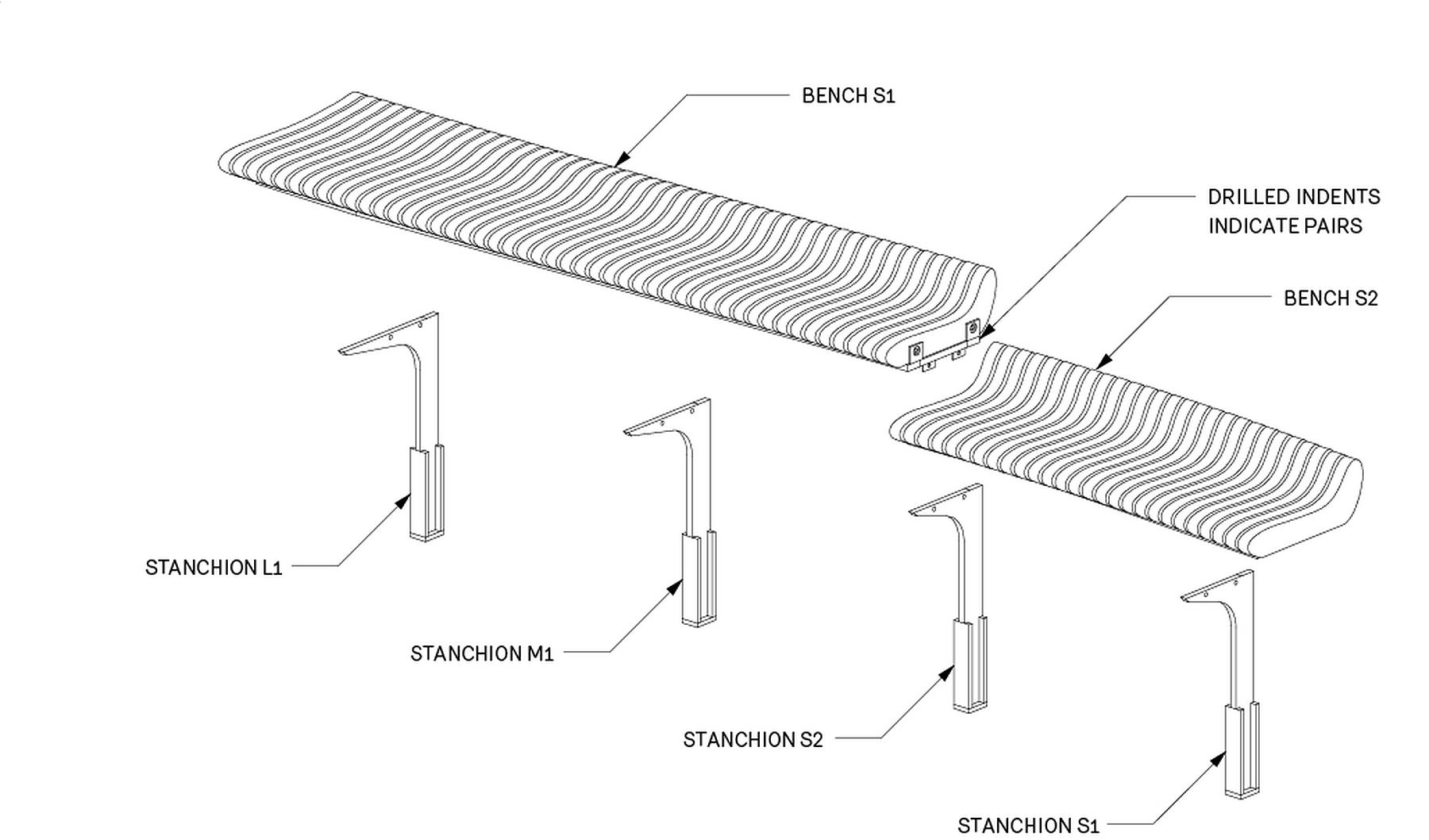 BENCH S1

DRILLED INDENTS INDICATE PAIRS

BENCH S2

STANCHION L1

STANCHION M1

STANCHION S2

STANCHION S1