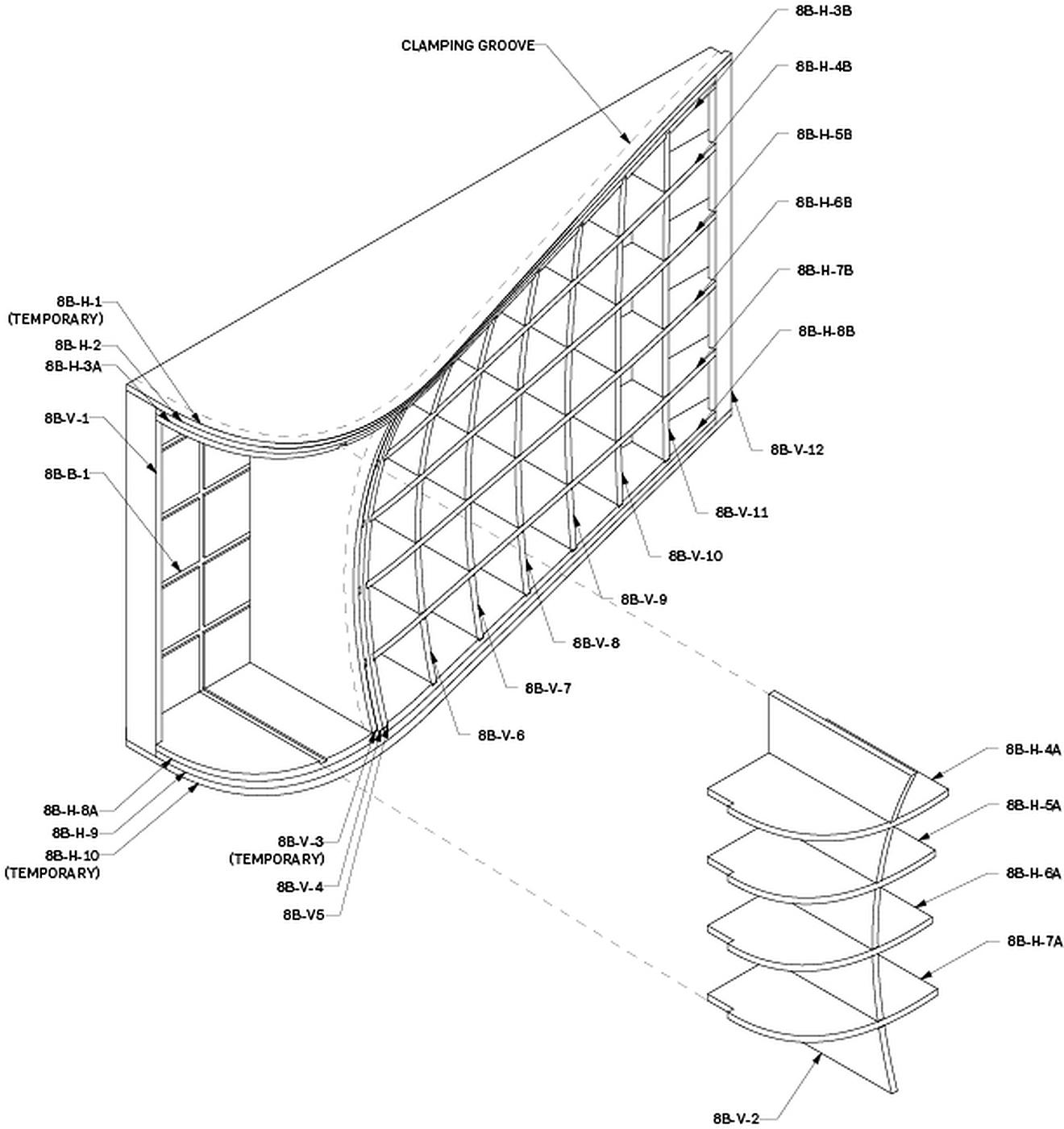 CLAMPING GROOVE

8B-H-3B
8B-H-4B
8B-H-5B
8B-H-6B
8B-H-7B
8B-H-8B

8B-H-1
(TEMPORARY)
8B-H-2
8B-H-3A
8B-V-1
8B-B-1

8B-V-12
8B-V-11
8B-V-10
8B-V-9
8B-V-8
8B-V-7
8B-V-6

8B-H-8A
8B-H-9
8B-H-10
(TEMPORARY)

8B-V-3
(TEMPORARY)
8B-V-4
8B-V5

8B-H-4A
8B-H-5A
8B-H-6A
8B-H-7A

8B-V-2